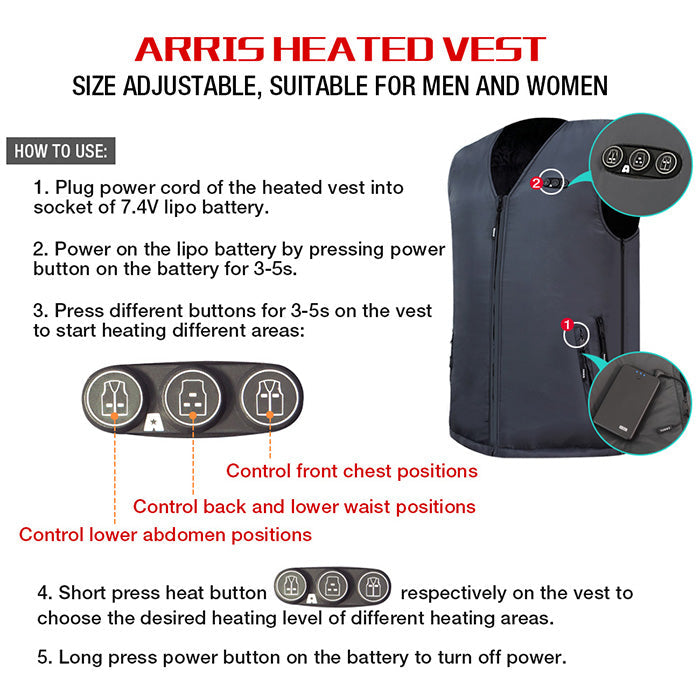 ARRIS HEATED VEST

SIZE ADJUSTABLE, SUITABLE FOR MEN AND WOMEN

HOW TO USE:

1. Plug power cord of the heated vest into socket of 7.4V lipo battery.

2. Power on the lipo battery by pressing power button on the battery for 3-5s.

3. Press different buttons for 3-5s on the vest to start heating different areas:

2

1

Control front chest positions

Control back and lower waist positions

Control lower abdomen positions

4. Short press heat button respectively on the vest to choose the desired heating level of different heating areas.

5. Long press power button on the battery to turn off power.